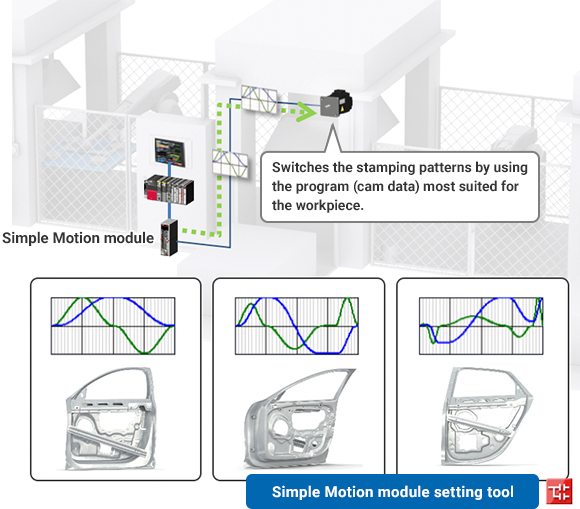 Switches the stamping patterns by using the program (cam data) most suited for the workpiece.

Simple Motion module

Simple Motion module setting tool