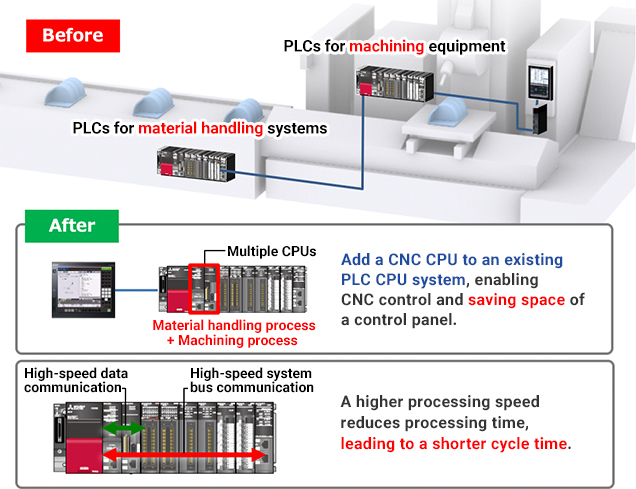 Before

PLCs for machining equipment

PLCs for material handling systems

After

Multiple CPUs

Material handling process
+ Machining process

Add a CNC CPU to an existing PLC CPU system, enabling CNC control and saving space of a control panel.

High-speed data communication

High-speed system bus communication

A higher processing speed reduces processing time, leading to a shorter cycle time.